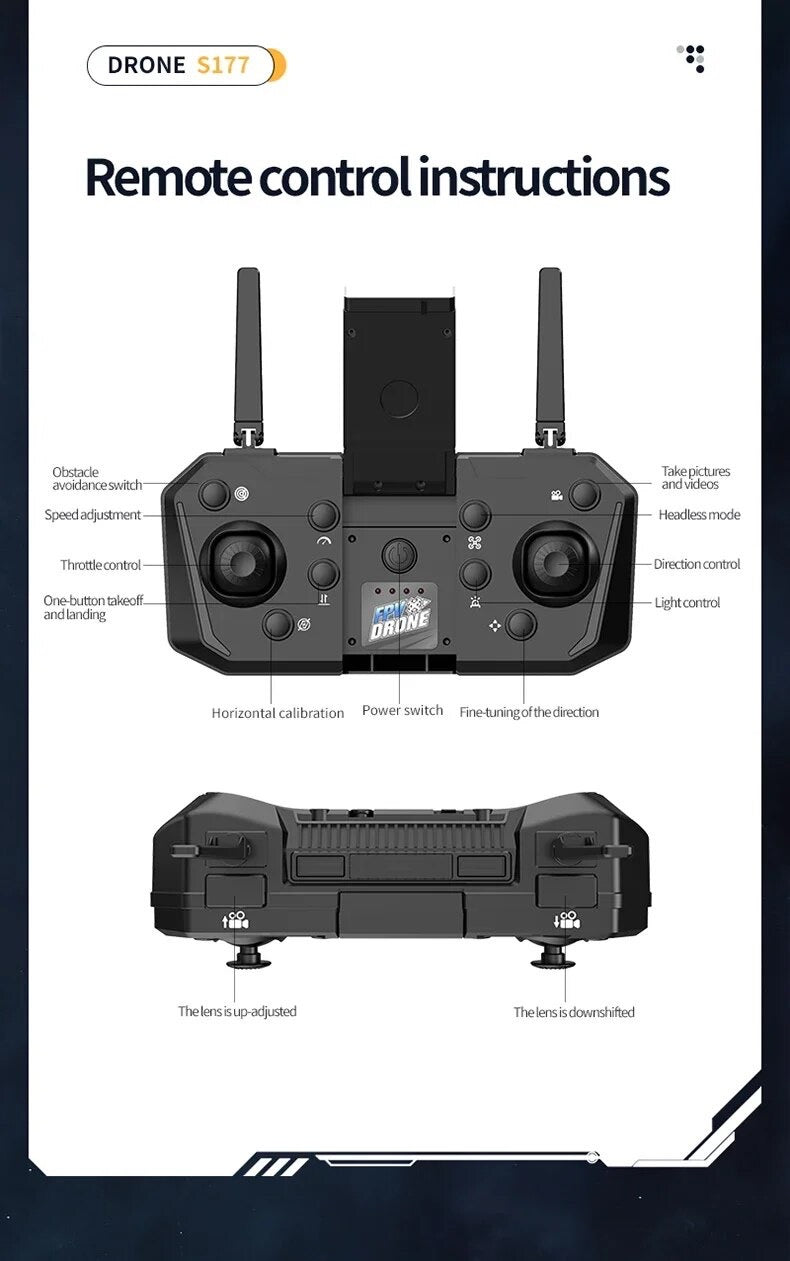 DRONE S177

Remote control instructions

Obstacle avoidance switch

Speed adjustment

Throttle control

One-button takeoff and landing

Take pictures and videos

Headless mode

Direction control

Light control

FPV DRONE

Horizontal calibration

Power switch

Fine-tuning of the direction

The lens is up-adjusted

The lens is downshifted