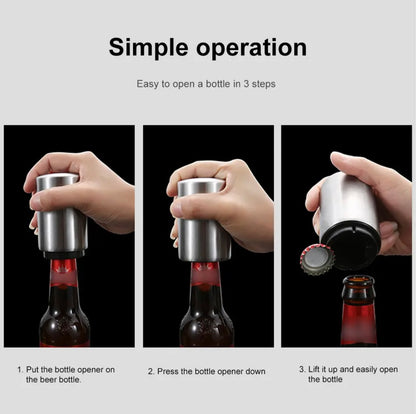 Simple operation

Easy to open a bottle in 3 steps

1. Put the bottle opener on the beer bottle.

2. Press the bottle opener down

3. Lift it up and easily open the bottle